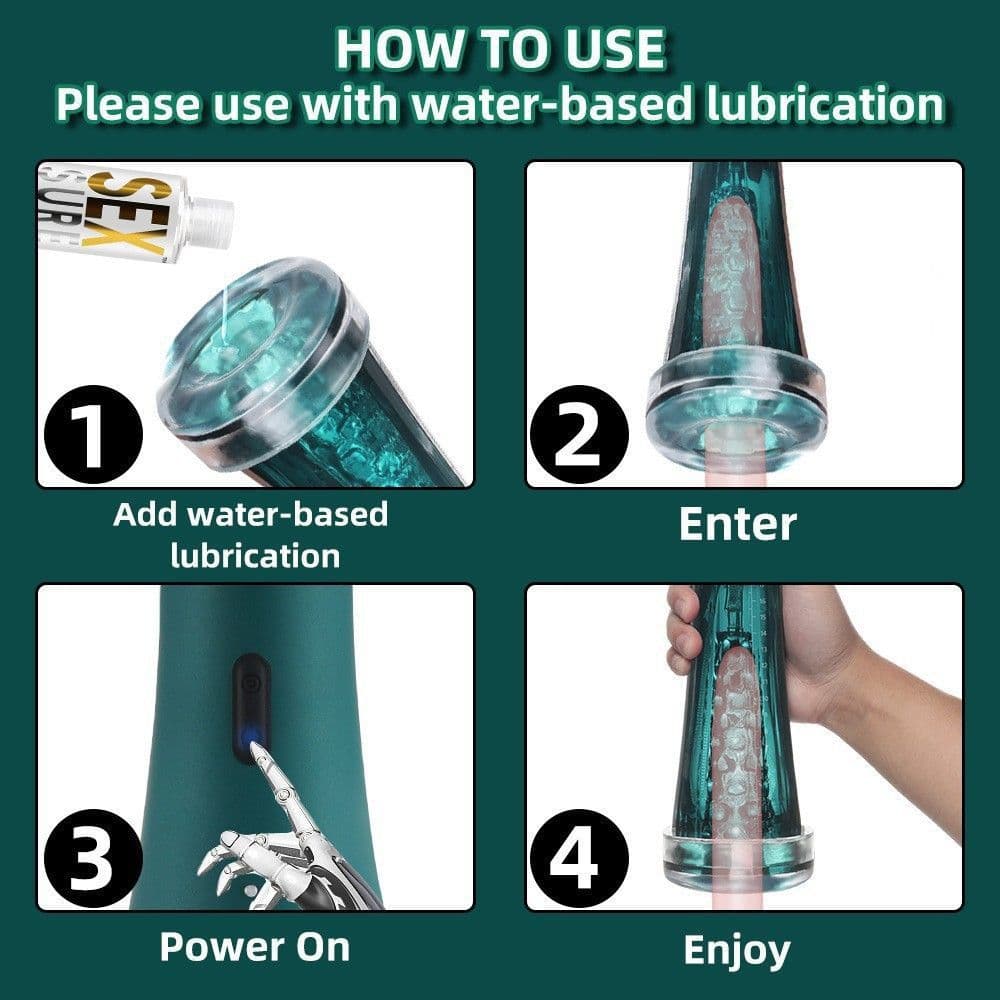 HOW TO USE
Please use with water-based lubrication

SEX SURE

1

Add water-based lubrication

2

Enter

3

Power On

4

Enjoy